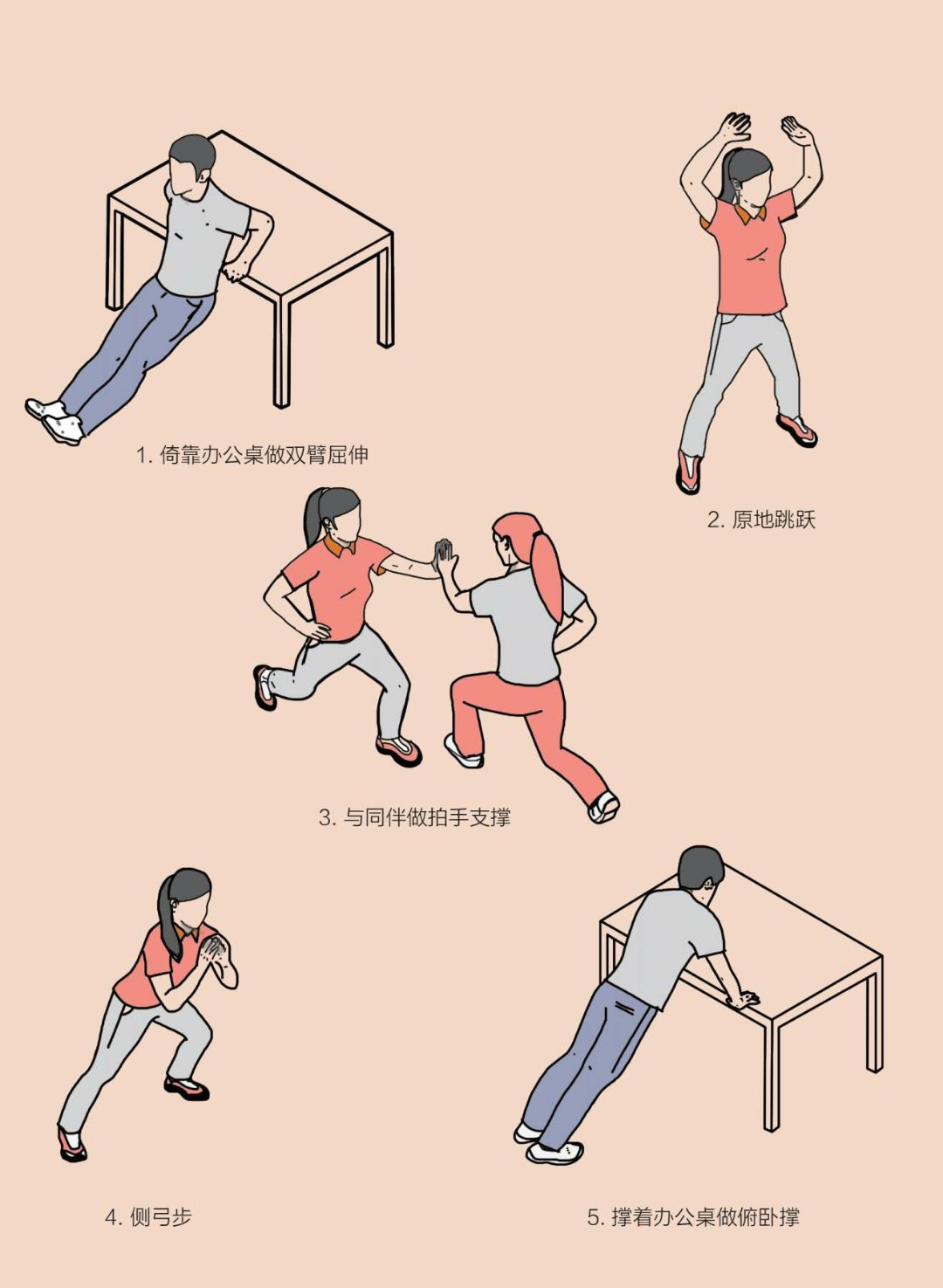 1. 倚靠办公桌做双臂屈伸

2. 原地跳跃

3. 与同伴做拍手支撑

4. 侧弓步

5. 撑着办公桌做俯卧撑